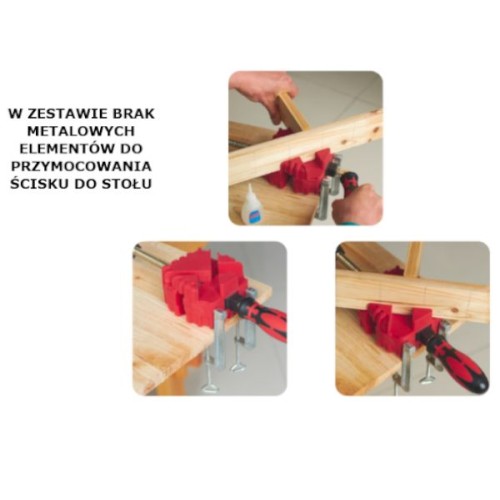 W ZESTAWIE BRAK METALOWYCH ELEMENTÓW DO PRZYMOCOWANIA ŚCISKU DO STOŁU